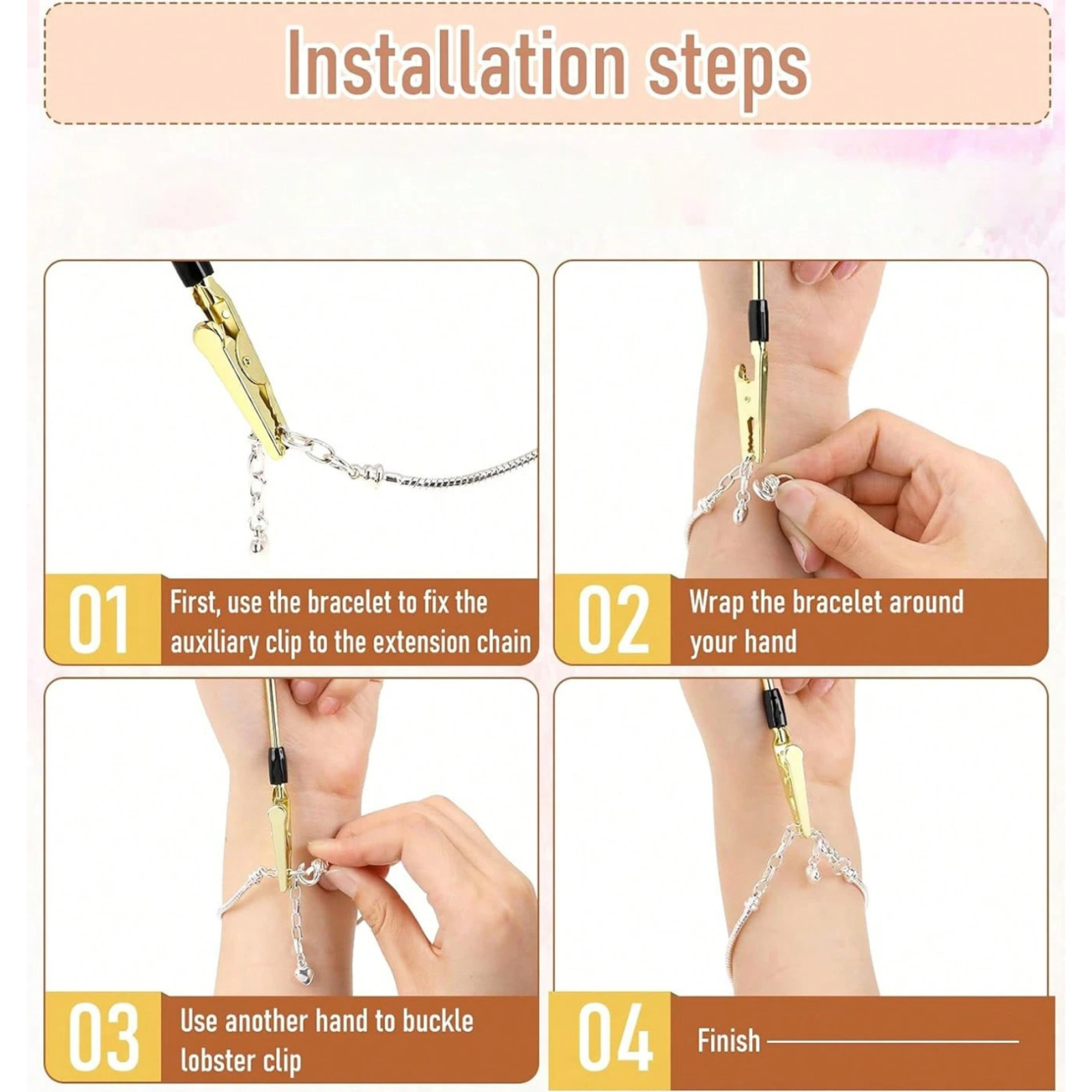 Installation steps

01 First, use the bracelet to fix the auxiliary clip to the extension chain

02 Wrap the bracelet around your hand

03 Use another hand to buckle lobster clip

04 Finish